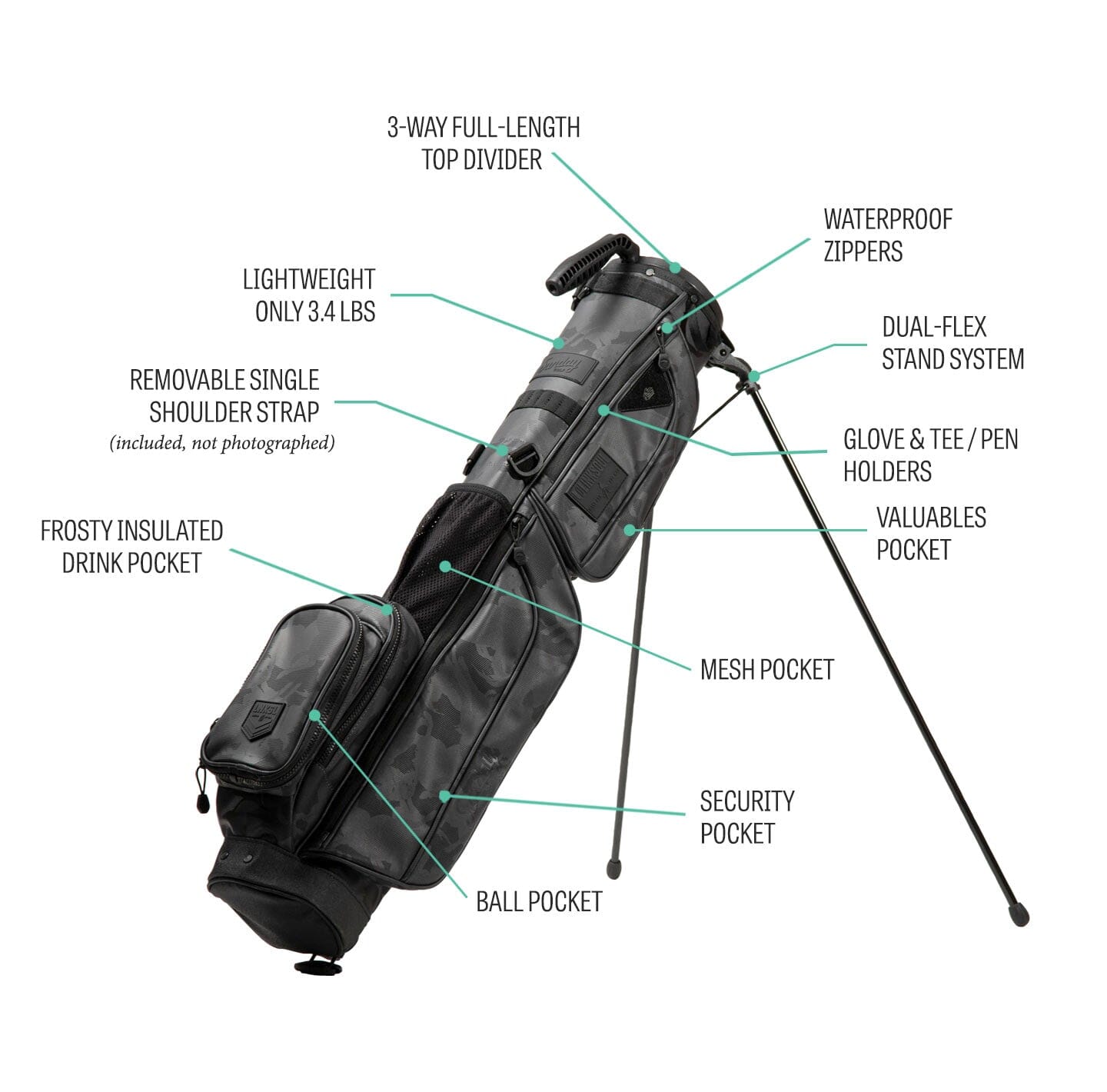 3-WAY FULL-LENGTH TOP DIVIDER

WATERPROOF ZIPPERS

LIGHTWEIGHT ONLY 3.4 LBS

DUAL-FLEX STAND SYSTEM

REMOVABLE SINGLE SHOULDER STRAP
(included, not photographed)

GLOVE & TEE / PEN HOLDERS

VALUABLES POCKET

FROSTY INSULATED DRINK POCKET

MESH POCKET

SECURITY POCKET

BALL POCKET